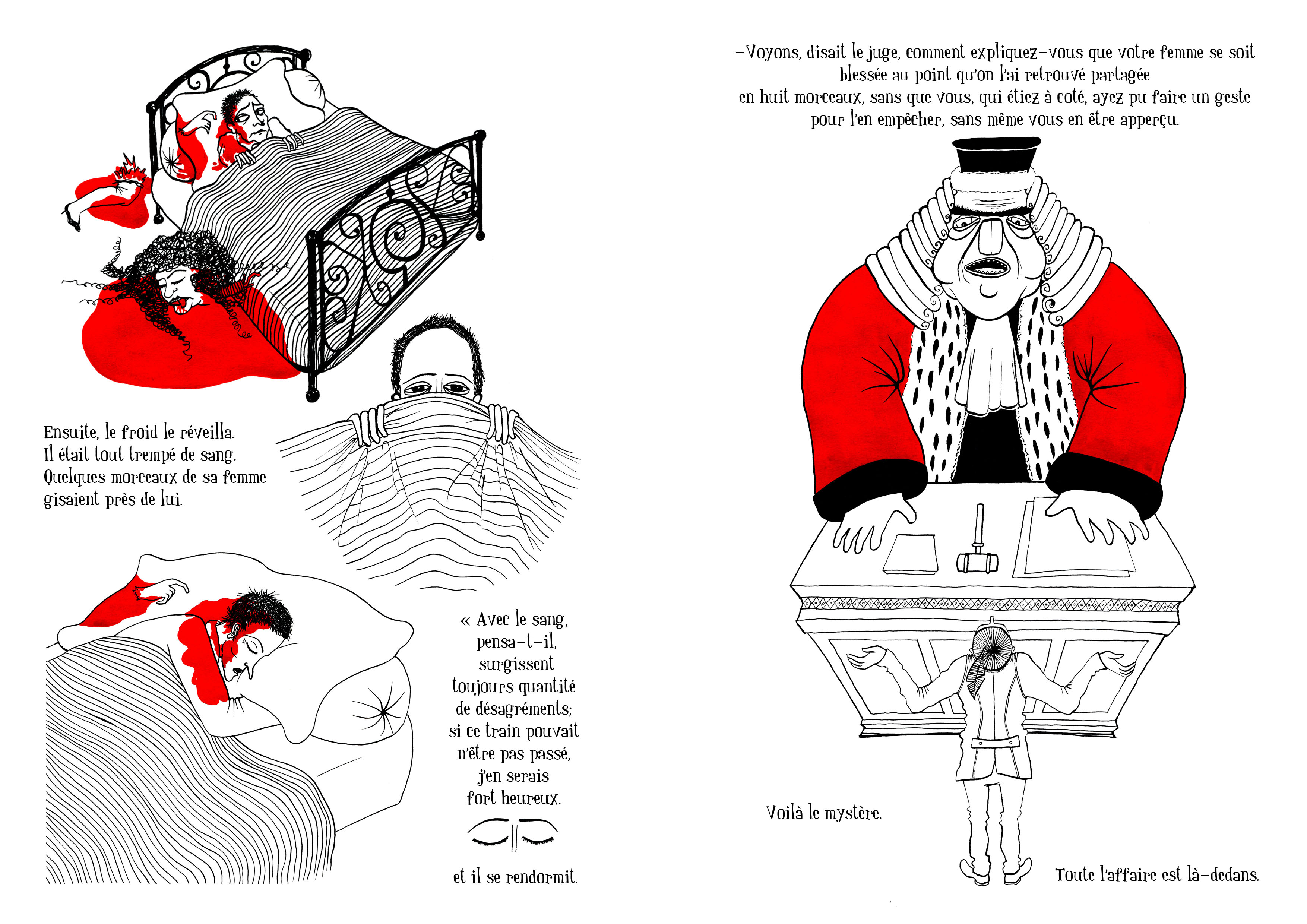 Ensuite, le froid le réveilla. Il était tout trempé de sang. Quelques morceaux de sa femme gisaient près de lui.

« Avec le sang, pensa-t-il, surgissent toujours quantité de désagréments; si ce train pouvait n'être pas passé, j'en serais fort heureux.

et il se rendormit.

–Voyons, disait le juge, comment expliquez-vous que votre femme se soit blessée au point qu'on l'ai retrouvé partagée en huit morceaux, sans que vous, qui étiez à coté, ayez pu faire un geste pour l'en empêcher, sans même vous en être apperçu.

Voilà le mystère.

Toute l'affaire est là-dedans.